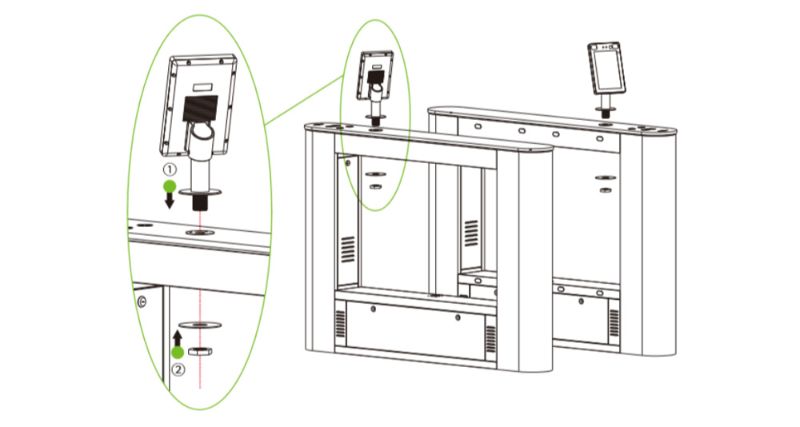 ①

②